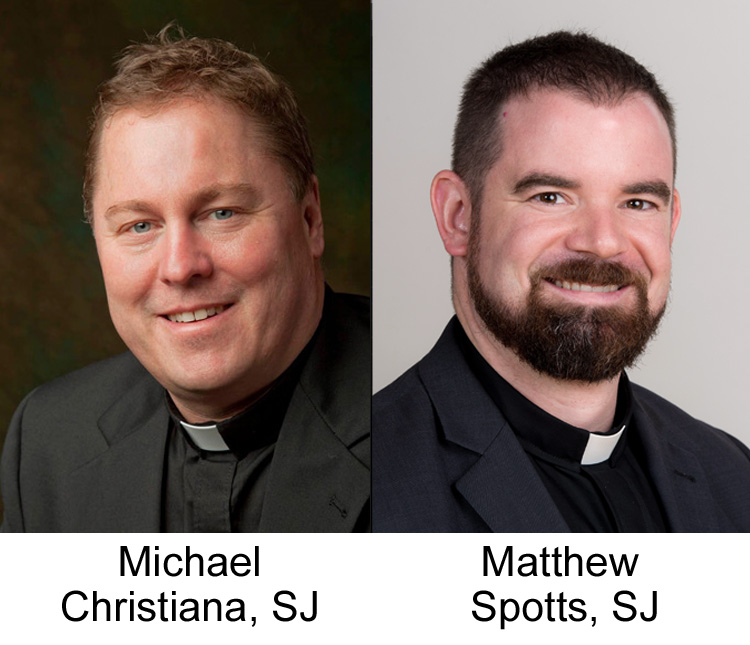 Michael Christiana, SJ

Matthew Spotts, SJ