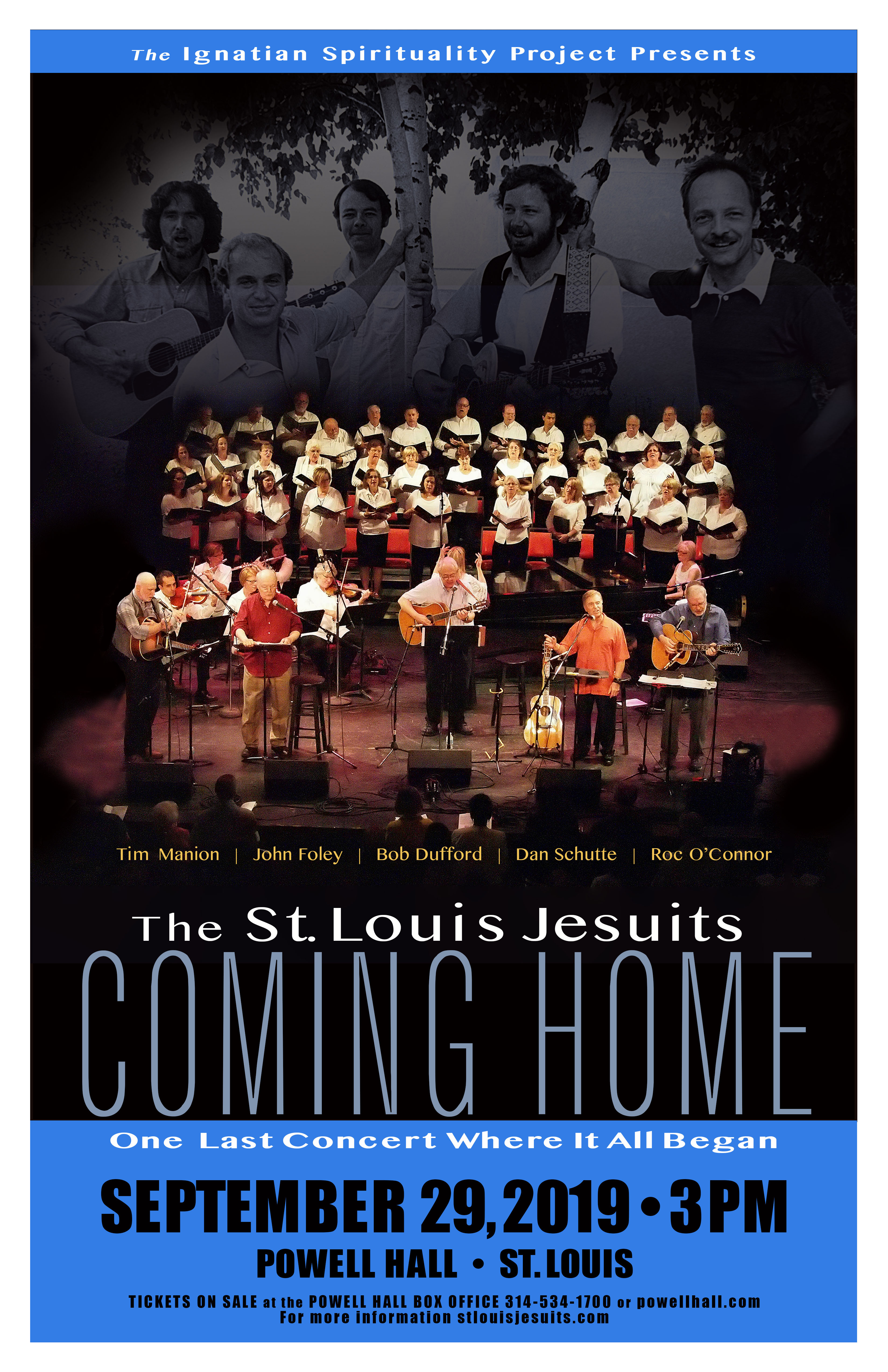 The Ignatian Spirituality Project Presents

Tim Manion | John Foley | Bob Dufford | Dan Schutte | Roc O'Connor

The St. Louis Jesuits

COMING HOME

One Last Concert Where It All Began

SEPTEMBER 29, 2019 • 3PM

POWELL HALL • ST. LOUIS

TICKETS ON SALE at the POWELL HALL BOX OFFICE 314-534-1700 or powellhall.com
For more information stlouisjesuits.com