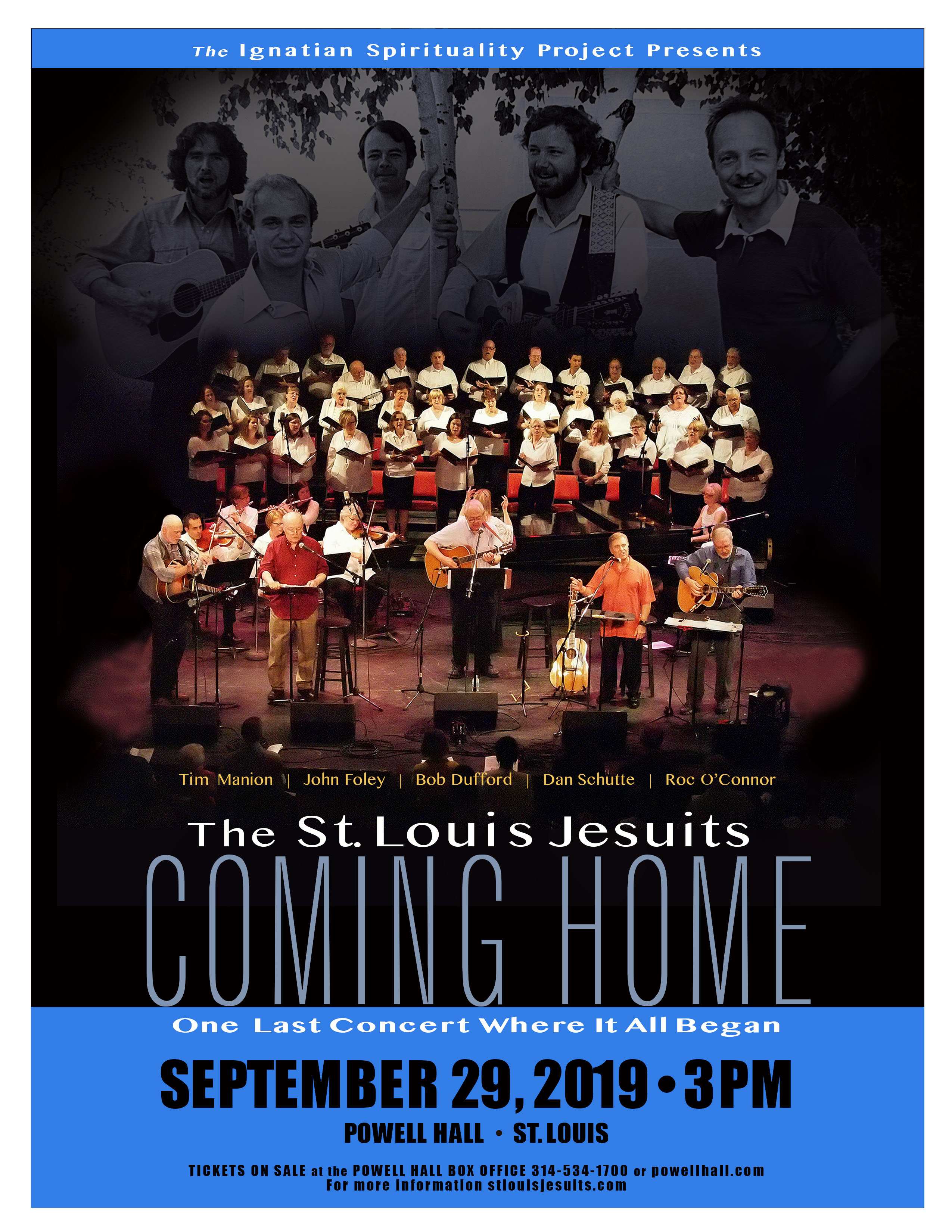 The Ignatian Spirituality Project Presents

Tim Manion | John Foley | Bob Dufford | Dan Schutte | Roc O'Connor

The St. Louis Jesuits
COMING HOME

One Last Concert Where It All Began

SEPTEMBER 29, 2019 • 3PM

POWELL HALL • ST. LOUIS

TICKETS ON SALE at the POWELL HALL BOX OFFICE 314-534-1700 or powellhall.com
For more information stlouisjesuits.com