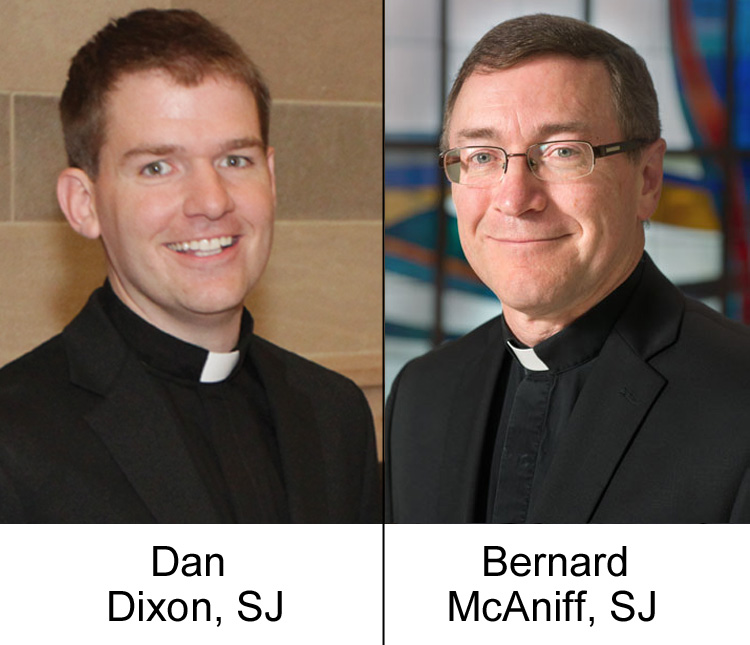 Dan Dixon, SJ

Bernard McAniff, SJ