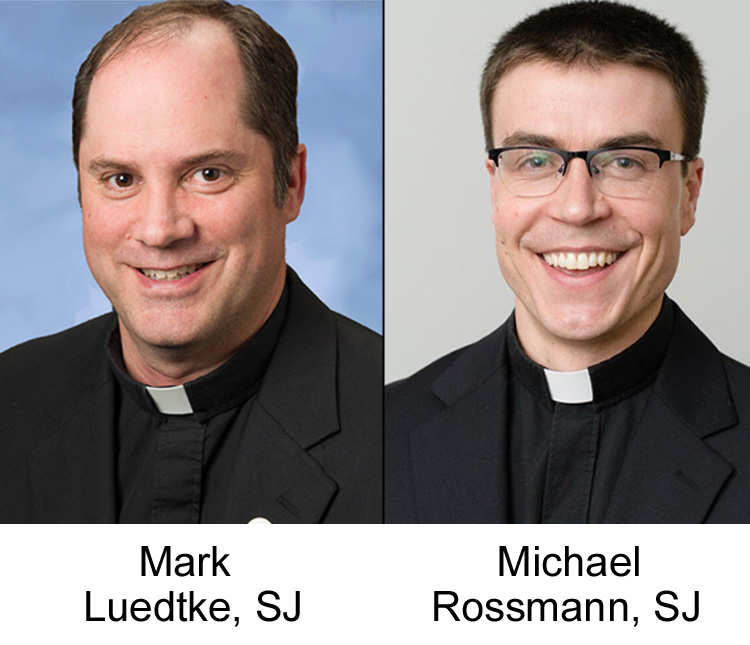 Mark
Luedtke, SJ

Michael
Rossmann, SJ