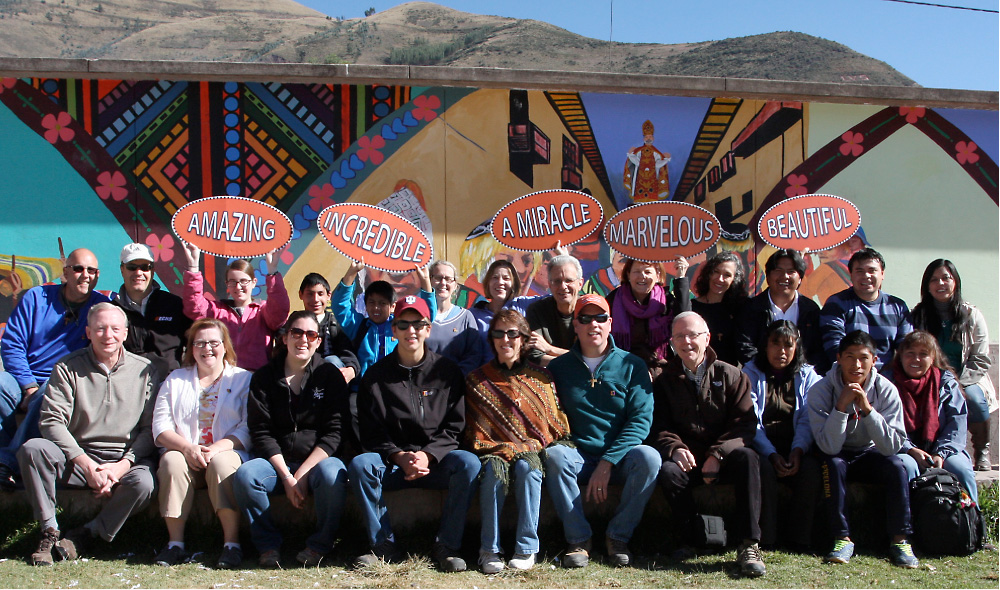 AMAZING

INCREDIBLE

A MIRACLE

MARVELOUS

BEAUTIFUL