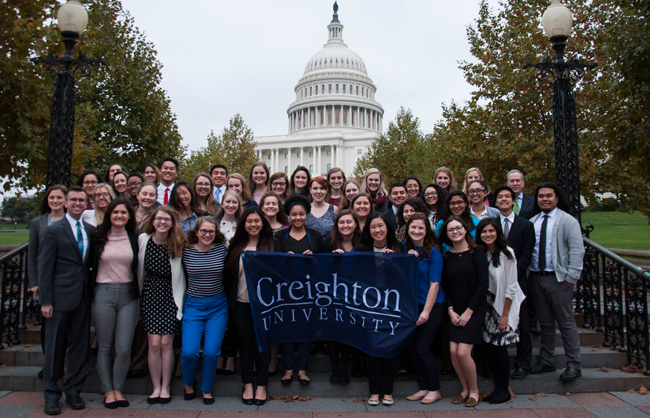 Creighton
UNIVERSITY